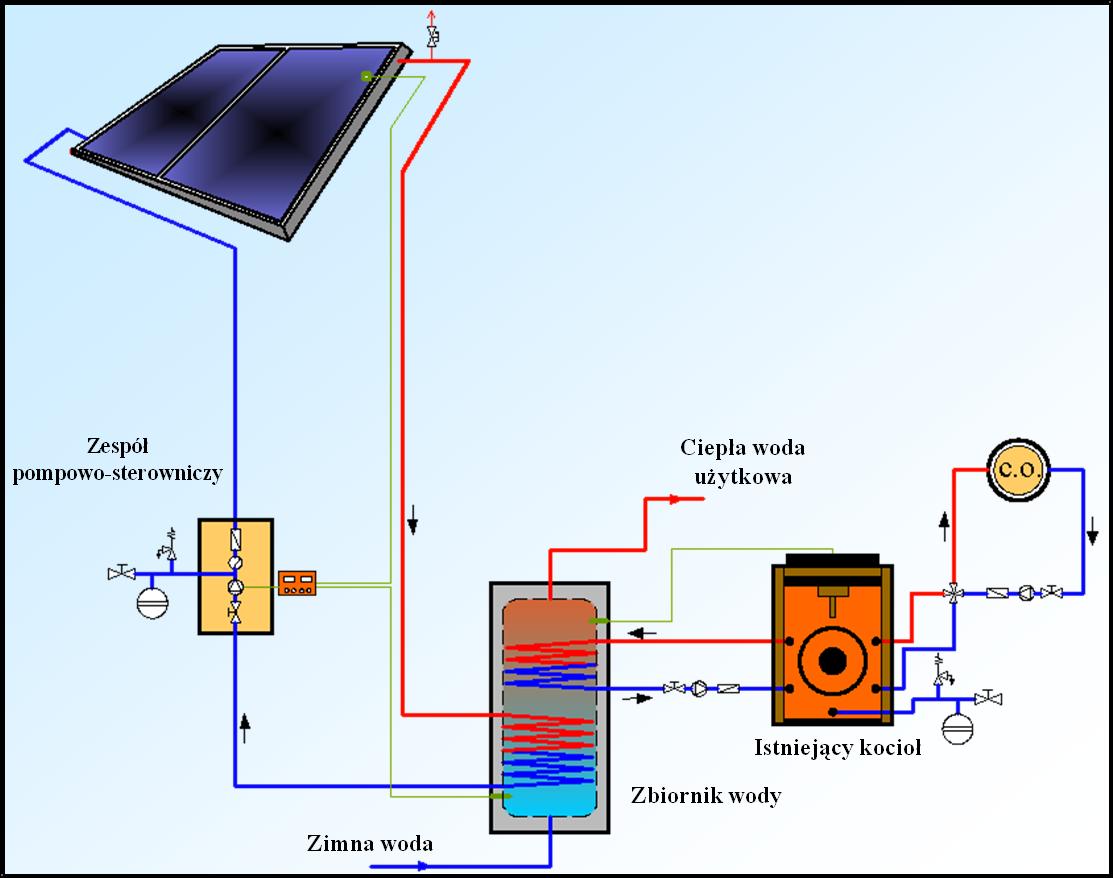 Zespół pompowo-sterowniczy

Ciepła woda użytkowa

C.O.

Istniejący kocioł

Zbiornik wody

Zimna woda